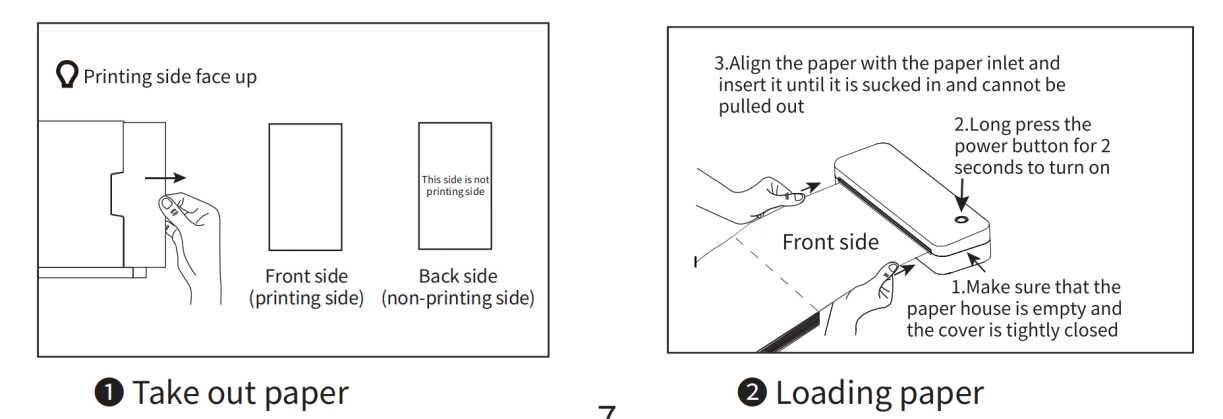 Printing side face up

This side is not printing side

Front side
(printing side)

Back side
(non-printing side)

❶ Take out paper

3.Align the paper with the paper inlet and insert it until it is sucked in and cannot be pulled out

2.Long press the power button for 2 seconds to turn on

Front side

1.Make sure that the paper house is empty and the cover is tightly closed

❷ Loading paper

7