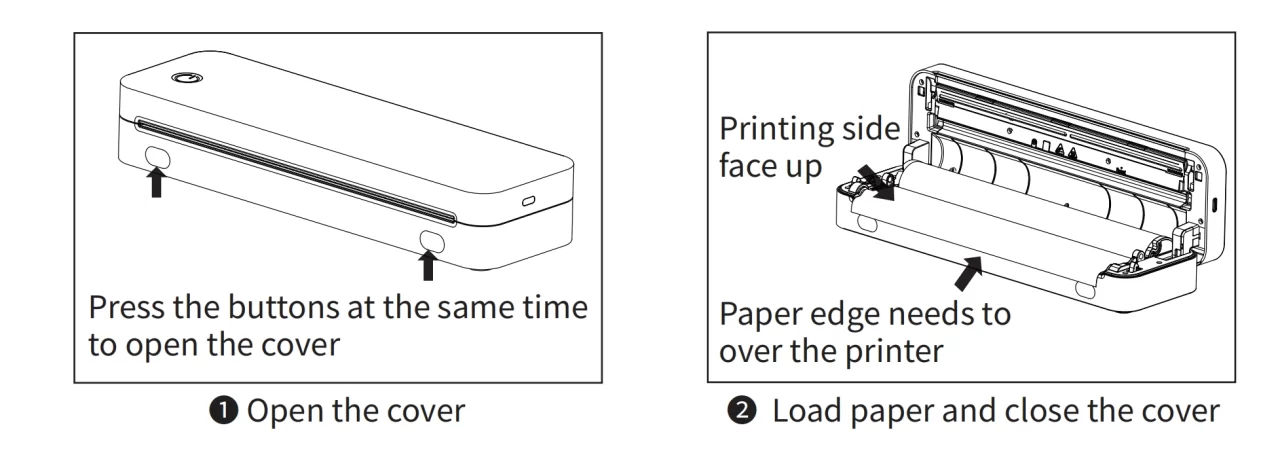 Press the buttons at the same time to open the cover

❶ Open the cover

Printing side face up

Paper edge needs to over the printer

❷ Load paper and close the cover